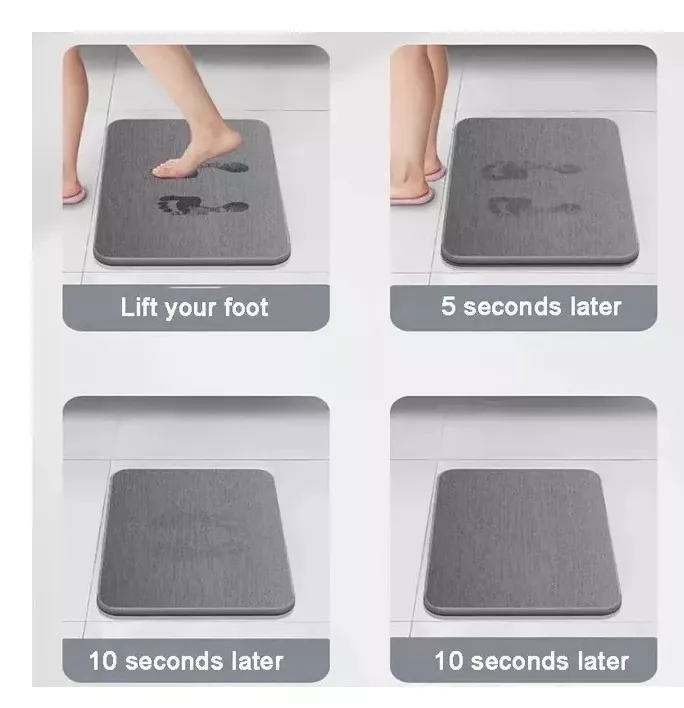 Lift your foot

5 seconds later

10 seconds later

10 seconds later